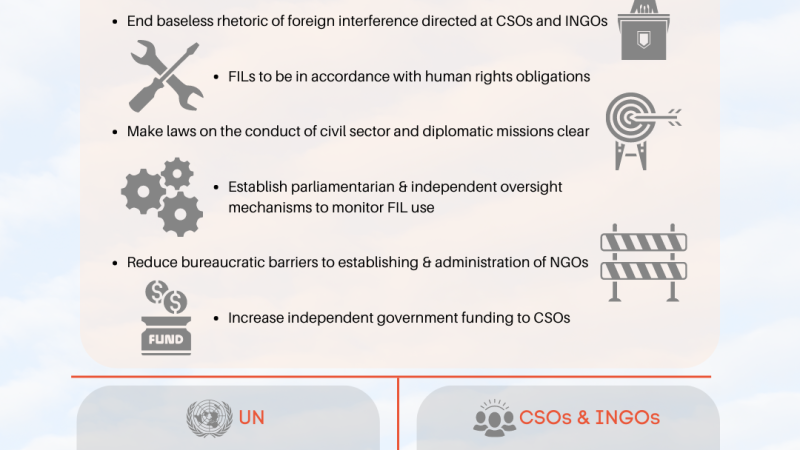 • End baseless rhetoric of foreign interference directed at CSOs and INGOs

• FILs to be in accordance with human rights obligations

• Make laws on the conduct of civil sector and diplomatic missions clear

• Establish parliamentarian & independent oversight mechanisms to monitor FIL use

• Reduce bureaucratic barriers to establishing & administration of NGOs

FUND

• Increase independent government funding to CSOs

UN

CSOs & INGOs